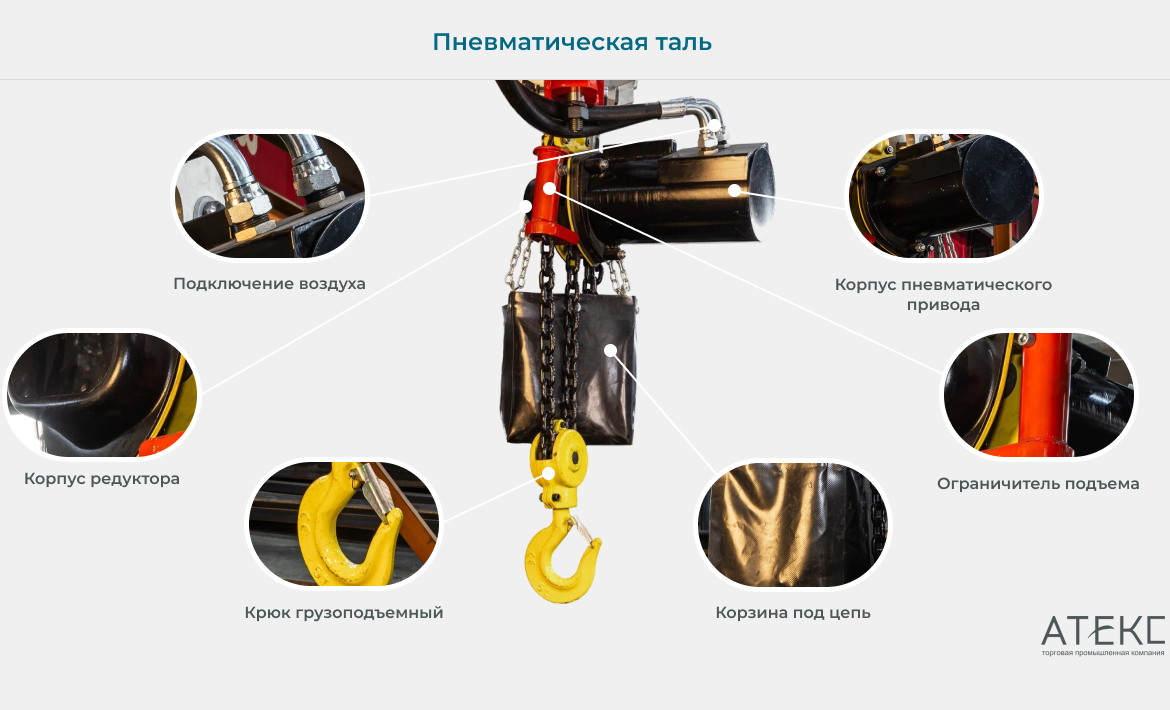 Пневматическая таль

Подключение воздуха

Корпус пневматического привода

Корпус редуктора

Ограничитель подъема

Крюк грузоподъемный

Корзина под цепь

АТЕКС
торговая промышленная компания